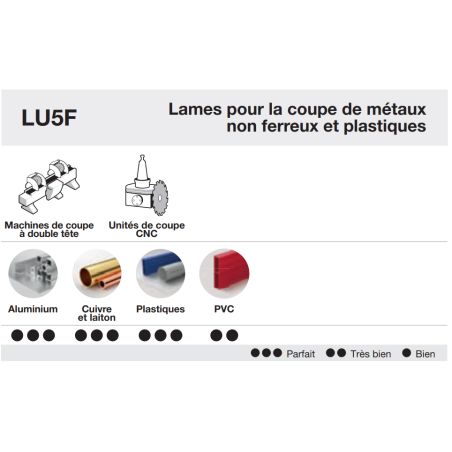 LU5F

Lames pour la coupe de métaux non ferreux et plastiques

Machines de coupe à double tête

Unités de coupe CNC

Aluminium

Cuivre et laiton

Plastiques

PVC

●●●

●●●

●●●

●●

●●● Parfait ●● Très bien ● Bien