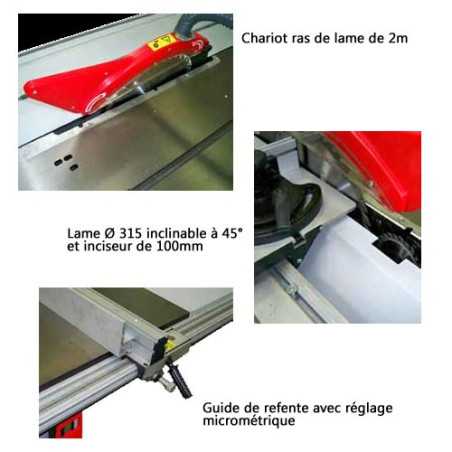 Chariot ras de lame de 2m

Lame Ø 315 inclinable à 45° et inciseur de 100mm

Guide de refente avec réglage micrométrique