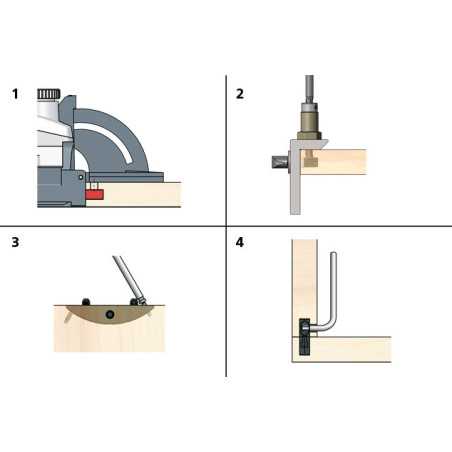 1

2

3

4