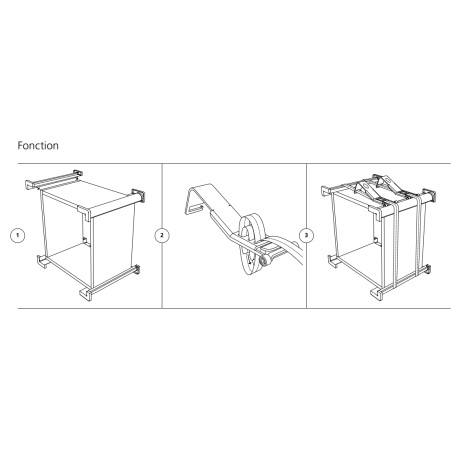 Fonction

1

2

3